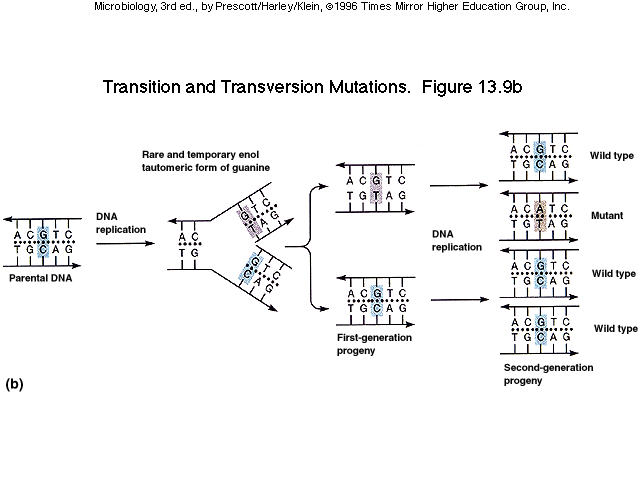 Microbiology, 3rd ed., by Prescott/Harley/Klein, ©1996 Times Mirror Higher Education Group, Inc.

Transition and Transversion Mutations. Figure 13.9b

A C G T C
T G C A G
Parental DNA

DNA replication

Rare and temporary enol tautomeric form of guanine

A C
T G

G T C
T A G

G T C
C A G

A C G T C
T G T A G

A C G T C
T G C A G
First-generation progeny

DNA replication

A C G T C
T G C A G
Wild type

A C A T C
T G T A G
Mutant

A C G T C
T G C A G
Wild type

A C G T C
T G C A G
Wild type

Second-generation progeny

(b)